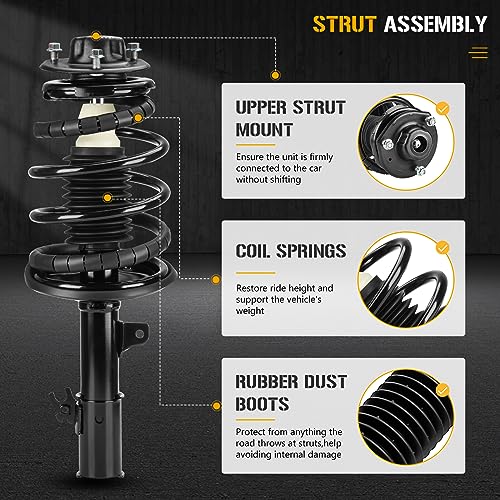 STRUT ASSEMBLY

UPPER STRUT MOUNT

Ensure the unit is firmly connected to the car without shifting

COIL SPRINGS

Restore ride height and support the vehicle's weight

RUBBER DUST BOOTS

Protect from anything the road throws at struts,help avoiding internal damage