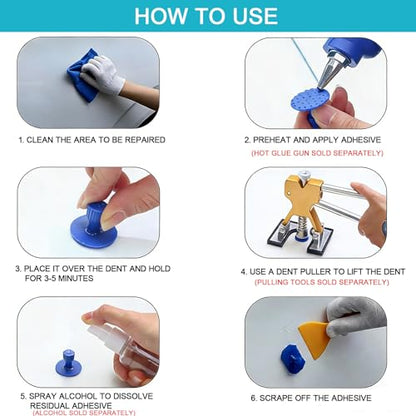 HOW TO USE

1. CLEAN THE AREA TO BE REPAIRED

2. PREHEAT AND APPLY ADHESIVE
(HOT GLUE GUN SOLD SEPARATELY)

3. PLACE IT OVER THE DENT AND HOLD FOR 3-5 MINUTES

4. USE A DENT PULLER TO LIFT THE DENT
(PULLING TOOLS SOLD SEPARATELY)

5. SPRAY ALCOHOL TO DISSOLVE RESIDUAL ADHESIVE
(ALCOHOL SOLD SEPARATELY)

6. SCRAPE OFF THE ADHESIVE