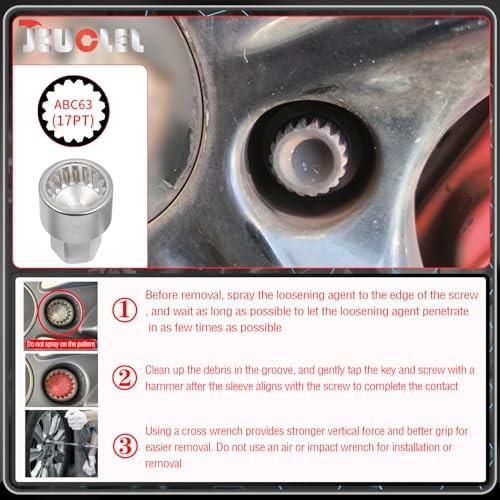 JEUCLEL

ABC63
(17PT)

Do not spray on the pattern

① Before removal, spray the loosening agent to the edge of the screw , and wait as long as possible to let the loosening agent penetrate in as few times as possible

② Clean up the debris in the groove, and gently tap the key and screw with a hammer after the sleeve aligns with the screw to complete the contact

③ Using a cross wrench provides stronger vertical force and better grip for easier removal. Do not use an air or impact wrench for installation or removal