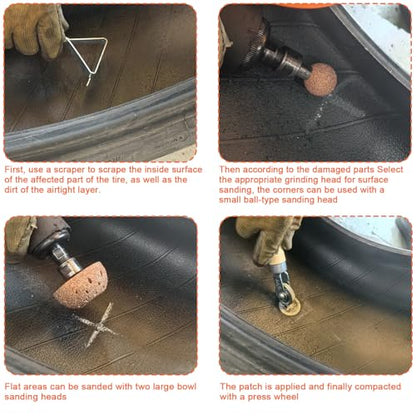 First, use a scraper to scrape the inside surface of the affected part of the tire, as well as the dirt of the airtight layer.

Then according to the damaged parts Select the appropriate grinding head for surface sanding, the corners can be used with a small ball-type sanding head

Flat areas can be sanded with two large bowl sanding heads

The patch is applied and finally compacted with a press wheel