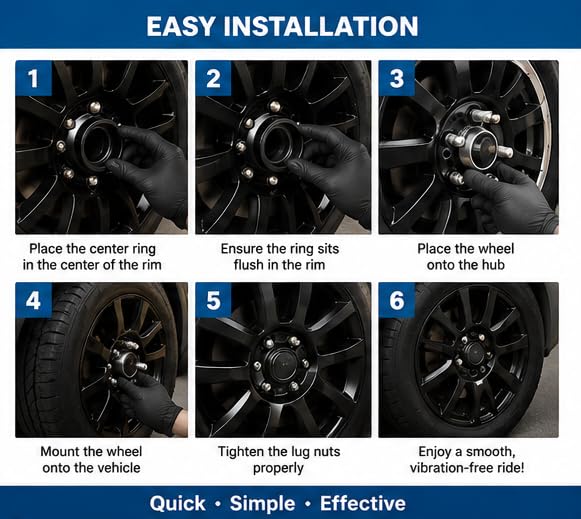 EASY INSTALLATION

1
Place the center ring in the center of the rim

2
Ensure the ring sits flush in the rim

3
Place the wheel onto the hub

4
Mount the wheel onto the vehicle

5
Tighten the lug nuts properly

6
Enjoy a smooth, vibration-free ride!

Quick • Simple • Effective