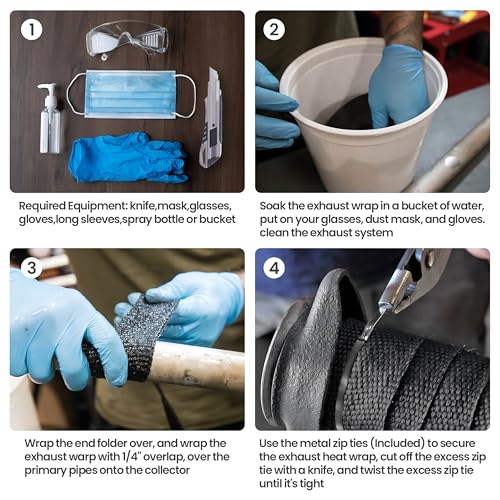 1

Required Equipment: knife,mask,glasses, gloves,long sleeves,spray bottle or bucket

2

Soak the exhaust wrap in a bucket of water, put on your glasses, dust mask, and gloves. clean the exhaust system

3

Wrap the end folder over, and wrap the exhaust warp with 1/4" overlap, over the primary pipes onto the collector

4

Use the metal zip ties (Included) to secure the exhaust heat wrap, cut off the excess zip tie with a knife, and twist the excess zip tie until it's tight