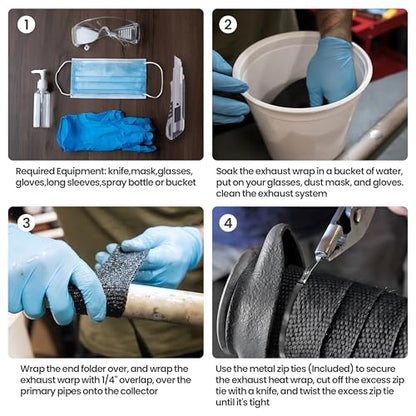 1

Required Equipment: knife,mask,glasses, gloves,long sleeves,spray bottle or bucket

2

Soak the exhaust wrap in a bucket of water, put on your glasses, dust mask, and gloves. clean the exhaust system

3

Wrap the end folder over, and wrap the exhaust warp with 1/4" overlap, over the primary pipes onto the collector

4

Use the metal zip ties (Included) to secure the exhaust heat wrap, cut off the excess zip tie with a knife, and twist the excess zip tie until it's tight