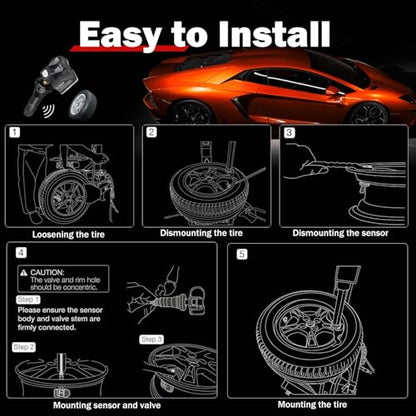 Easy to Install

1

Loosening the tire

2

Dismounting the tire

3

Dismounting the sensor

4

CAUTION: The valve and rim hole should be concentric.

Step 1

Please ensure the sensor body and valve stem are firmly connected.

Step 2

Step 3

Mounting sensor and valve

5

Mounting the tire