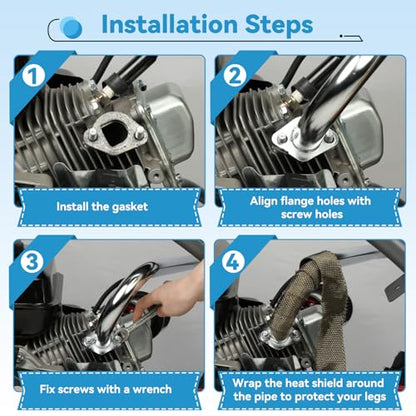 Installation Steps

1

Install the gasket

2

Align flange holes with screw holes

3

Fix screws with a wrench

4

Wrap the heat shield around the pipe to protect your legs