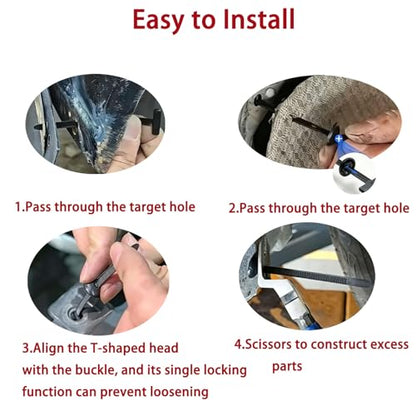 Easy to Install

1.Pass through the target hole

2.Pass through the target hole

3.Align the T-shaped head with the buckle, and its single locking function can prevent loosening

4.Scissors to construct excess parts