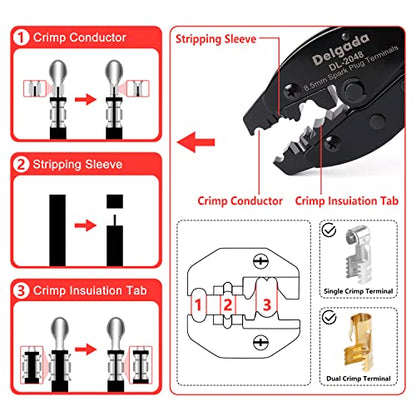 1 Crimp Conductor

2 Stripping Sleeve

3 Crimp Insuiation Tab

Stripping Sleeve

Delgada
DL-2048
8.5mm Spark Plug Terminals

Crimp Conductor

Crimp Insuiation Tab

1 2 3

Single Crimp Terminal

Dual Crimp Terminal