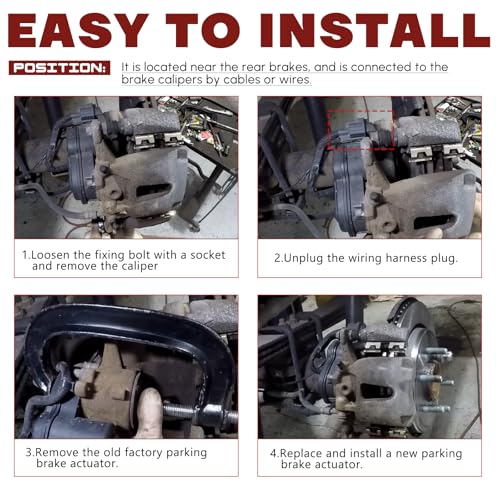 EASY TO INSTALL

POSITION: It is located near the rear brakes, and is connected to the brake calipers by cables or wires.

1.Loosen the fixing bolt with a socket and remove the caliper

2.Unplug the wiring harness plug.

3.Remove the old factory parking brake actuator.

4.Replace and install a new parking brake actuator.