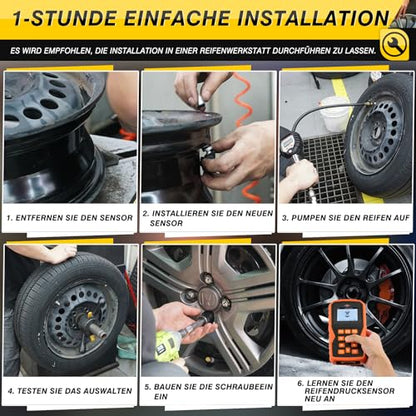 1-STUNDE EINFACHE INSTALLATION

ES WIRD EMPFOHLEN, DIE INSTALLATION IN EINER REIFENWERKSTATT DURCHFÜHREN ZU LASSEN.

1. ENTFERNEN SIE DEN SENSOR

2. INSTALLIEREN SIE DEN NEUEN SENSOR

3. PUMPEN SIE DEN REIFEN AUF

4. TESTEN SIE DAS AUSWALTEN

5. BAUEN SIE DIE SCHRAUBEEIN EIN

6. LERNEN SIE DEN REIFENDRUCKSENSOR NEU AN