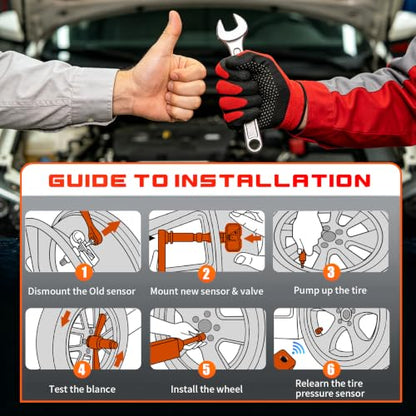 GUIDE TO INSTALLATION

1
Dismount the Old sensor

2
Mount new sensor & valve

3
Pump up the tire

4
Test the blance

5
Install the wheel

6
Relearn the tire pressure sensor