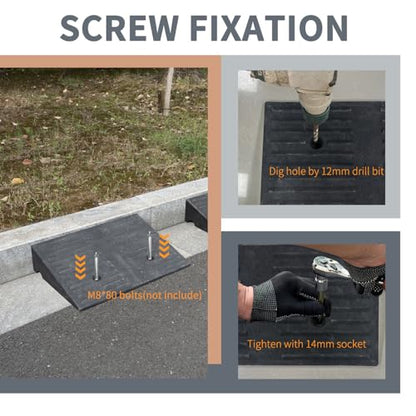 SCREW FIXATION

M8*80 bolts(not include)

Dig hole by 12mm drill bit

Tighten with 14mm socket