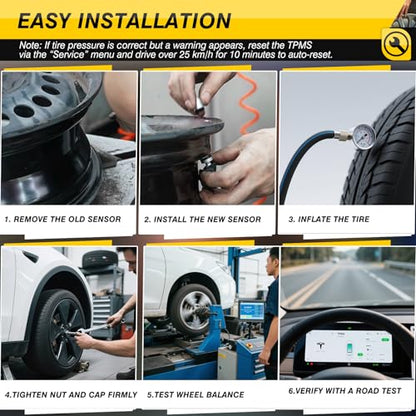 EASY INSTALLATION

Note: If tire pressure is correct but a warning appears, reset the TPMS via the "Service" menu and drive over 25 km/h for 10 minutes to auto-reset.

1. REMOVE THE OLD SENSOR

2. INSTALL THE NEW SENSOR

3. INFLATE THE TIRE

4.TIGHTEN NUT AND CAP FIRMLY

5.TEST WHEEL BALANCE

6.VERIFY WITH A ROAD TEST