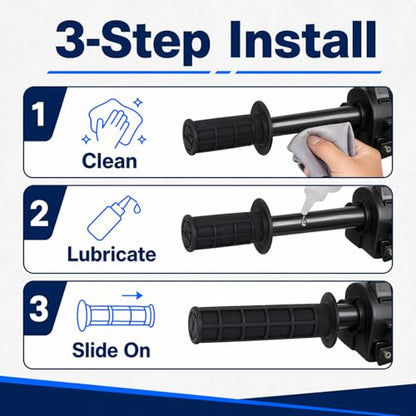 3-Step Install

1

Clean

2

Lubricate

3

Slide On