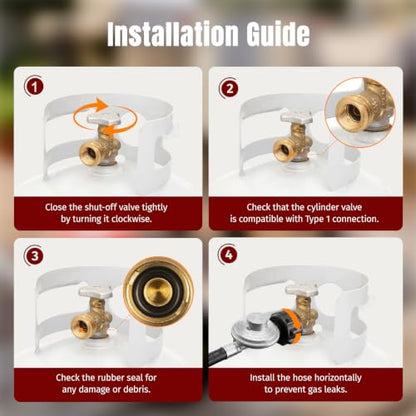 Installation Guide

1

Close the shut-off valve tightly by turning it clockwise.

2

Check that the cylinder valve is compatible with Type 1 connection.

3

Check the rubber seal for any damage or debris.

4

Install the hose horizontally to prevent gas leaks.