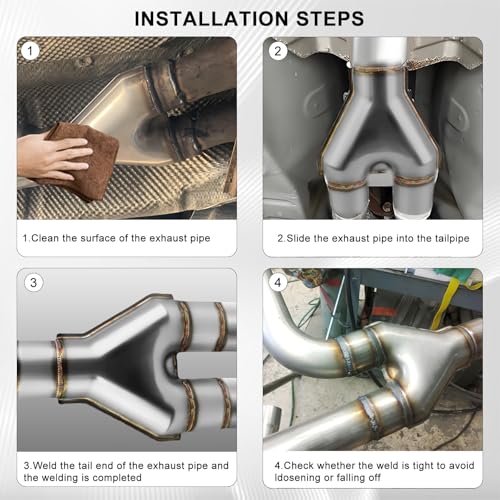 INSTALLATION STEPS

1

1.Clean the surface of the exhaust pipe

2

2.Slide the exhaust pipe into the tailpipe

3

3.Weld the tail end of the exhaust pipe and the welding is completed

4

4.Check whether the weld is tight to avoid ldosening or falling off