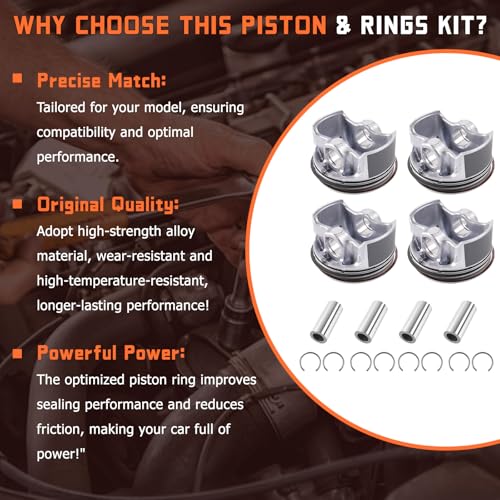 WHY CHOOSE THIS PISTON & RINGS KIT?

Precise Match:
Tailored for your model, ensuring compatibility and optimal performance.

Original Quality:
Adopt high-strength alloy material, wear-resistant and high-temperature-resistant, longer-lasting performance!

Powerful Power:
The optimized piston ring improves sealing performance and reduces friction, making your car full of power!"