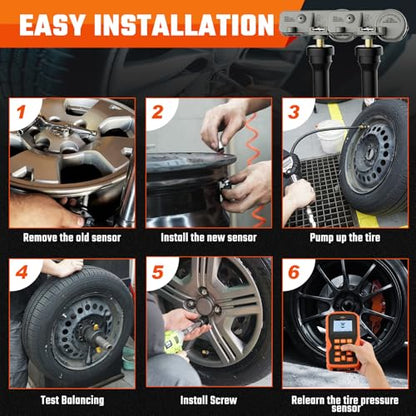 EASY INSTALLATION

1
Remove the old sensor

2
Install the new sensor

3
Pump up the tire

4
Test Balancing

5
Install Screw

6
Relearn the tire pressure sensor