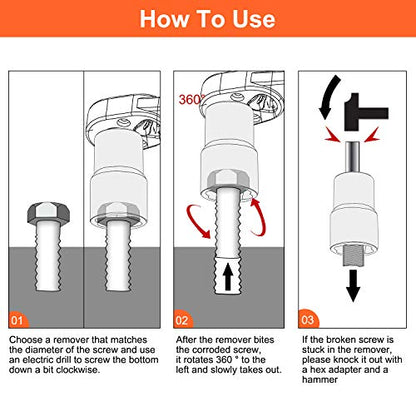 How To Use

360°

01

Choose a remover that matches the diameter of the screw and use an electric drill to screw the bottom down a bit clockwise.

02

After the remover bites the corroded screw, it rotates 360 ° to the left and slowly takes out.

03

If the broken screw is stuck in the remover, please knock it out with a hex adapter and a hammer