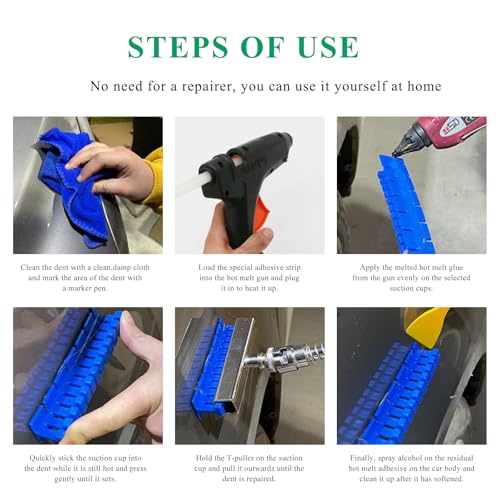 STEPS OF USE

No need for a repairer, you can use it yourself at home

Clean the dent with a clean,damp cloth and mark the area of the dent with a marker pen.

Load the special adhesive strip into the hot melt gun and plug it in to heat it up.

Apply the melted hot melt glue from the gun evenly on the selected suction cups.

Quickly stick the suction cup into the dent while it is still hot and press gently until it sets.

Hold the T-puller on the suction cup and pull it outwards until the dent is repaired.

Finally, spray alcohol on the residual hot melt adhesive on the car body and clean it up after it has softened.