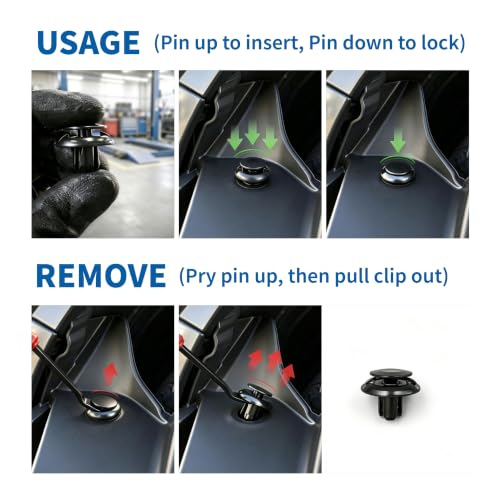 USAGE (Pin up to insert, Pin down to lock)

REMOVE (Pry pin up, then pull clip out)