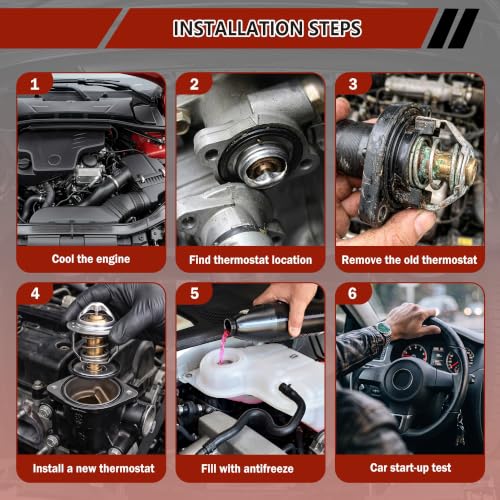 INSTALLATION STEPS

1
Cool the engine

2
Find thermostat location

3
Remove the old thermostat

4
Install a new thermostat

5
Fill with antifreeze

6
Car start-up test