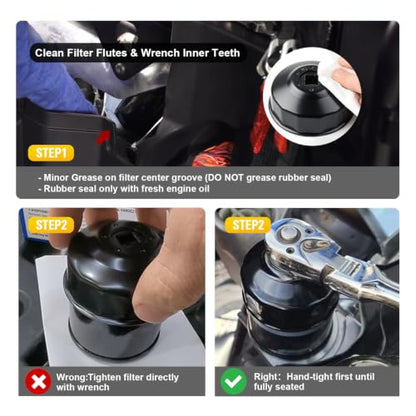 Clean Filter Flutes & Wrench Inner Teeth

STEP1

- Minor Grease on filter center groove (DO NOT grease rubber seal)
- Rubber seal only with fresh engine oil

STEP2

Wrong:Tighten filter directly with wrench

STEP2

Right: Hand-tight first until fully seated