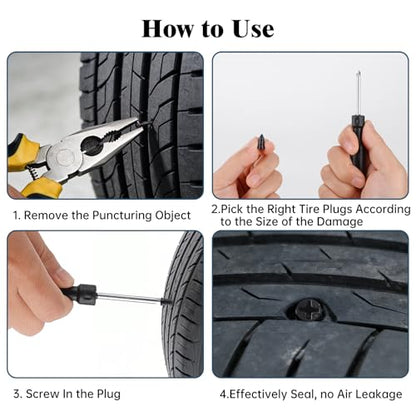 How to Use

1. Remove the Puncturing Object

2.Pick the Right Tire Plugs According to the Size of the Damage

3. Screw In the Plug

4.Effectively Seal, no Air Leakage