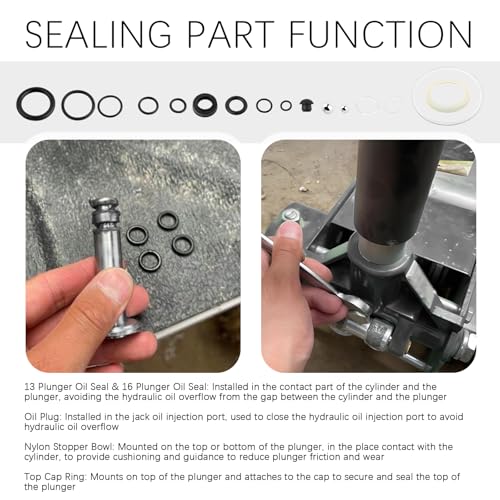 SEALING PART FUNCTION

13 Plunger Oil Seal & 16 Plunger Oil Seal: Installed in the contact part of the cylinder and the plunger, avoiding the hydraulic oil overflow from the gap between the cylinder and the plunger

Oil Plug: Installed in the jack oil injection port, used to close the hydraulic oil injection port to avoid hydraulic oil overflow

Nylon Stopper Bowl: Mounted on the top or bottom of the plunger, in the place contact with the cylinder, to provide cushioning and guidance to reduce plunger friction and wear

Top Cap Ring: Mounts on top of the plunger and attaches to the cap to secure and seal the top of the plunger