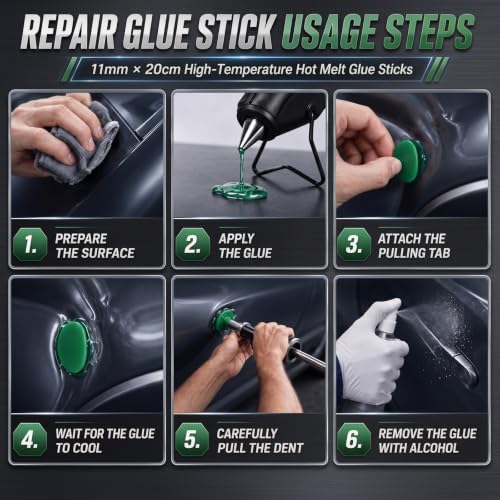 REPAIR GLUE STICK USAGE STEPS

11mm × 20cm High-Temperature Hot Melt Glue Sticks

1. PREPARE THE SURFACE

2. APPLY THE GLUE

3. ATTACH THE PULLING TAB

4. WAIT FOR THE GLUE TO COOL

5. CAREFULLY PULL THE DENT

6. REMOVE THE GLUE WITH ALCOHOL