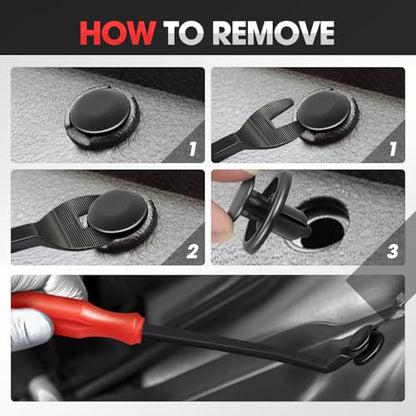 HOW TO REMOVE

1

1

2

3