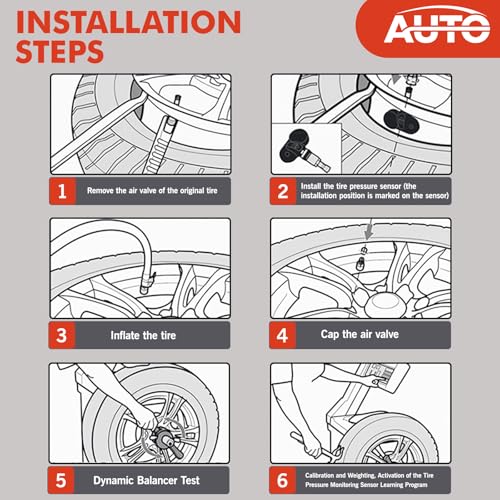 INSTALLATION STEPS

AUTO

1 Remove the air valve of the original tire

2 Install the tire pressure sensor (the installation position is marked on the sensor)

3 Inflate the tire

4 Cap the air valve

5 Dynamic Balancer Test

6 Calibration and Weighting, Activation of the Tire Pressure Monitoring Sensor Learning Program