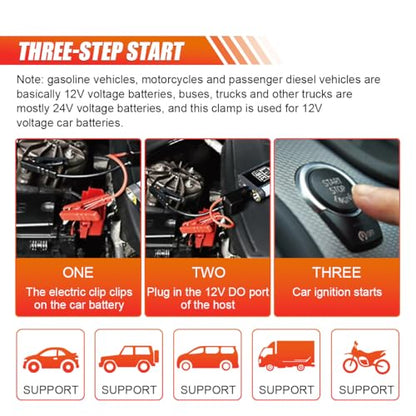 THREE-STEP START

Note: gasoline vehicles, motorcycles and passenger diesel vehicles are basically 12V voltage batteries, buses, trucks and other trucks are mostly 24V voltage batteries, and this clamp is used for 12V voltage car batteries.

START STOP ENGINE

ONE
The electric clip clips on the car battery

TWO
Plug in the 12V DO port of the host

THREE
Car ignition starts

SUPPORT

SUPPORT

SUPPORT

SUPPORT

SUPPORT