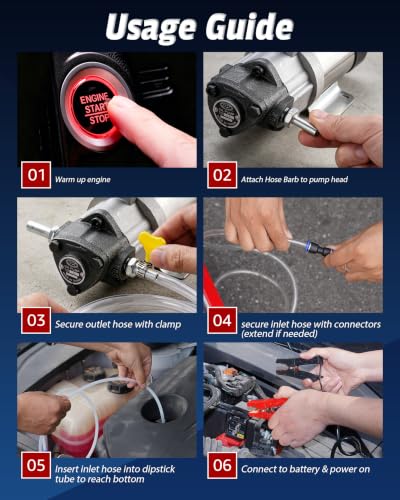 Usage Guide

ENGINE START STOP

01 Warm up engine

02 Attach Hose Barb to pump head

03 Secure outlet hose with clamp

04 secure inlet hose with connectors (extend if needed)

05 Insert inlet hose into dipstick tube to reach bottom

06 Connect to battery & power on