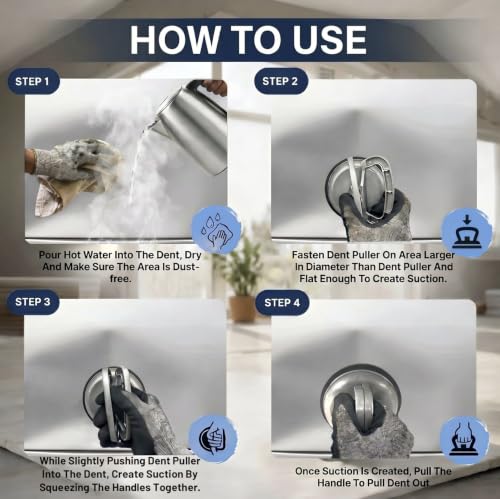 HOW TO USE

STEP 1

Pour Hot Water Into The Dent, Dry And Make Sure The Area Is Dust-free.

STEP 2

Fasten Dent Puller On Area Larger In Diameter Than Dent Puller And Flat Enough To Create Suction.

STEP 3

While Slightly Pushing Dent Puller Into The Dent, Create Suction By Squeezing The Handles Together.

STEP 4

Once Suction Is Created, Pull The Handle To Pull Dent Out