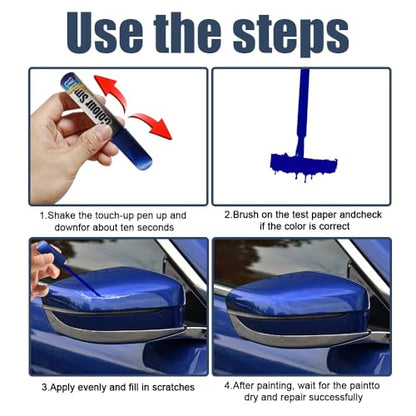 Use the steps

Colour Sm

1.Shake the touch-up pen up and downfor about ten seconds

2.Brush on the test paper andcheck if the color is correct

3.Apply evenly and fill in scratches

4.After painting, wait for the paintto dry and repair successfully