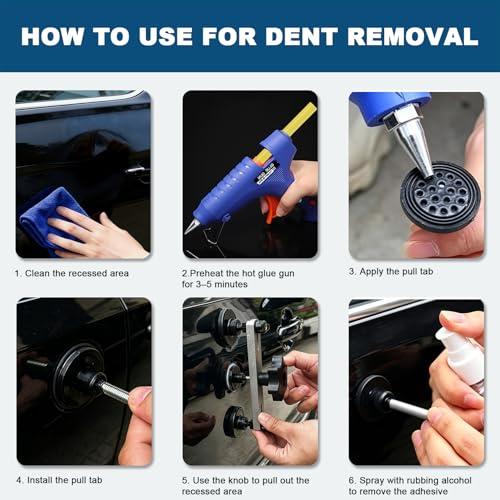 HOW TO USE FOR DENT REMOVAL

1. Clean the recessed area

2.Preheat the hot glue gun for 3–5 minutes

3. Apply the pull tab

4. Install the pull tab

5. Use the knob to pull out the recessed area

6. Spray with rubbing alcohol to remove the adhesive