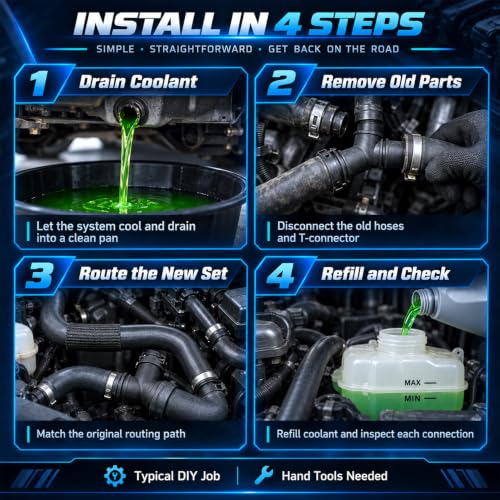 INSTALL IN 4 STEPS

SIMPLE · STRAIGHTFORWARD · GET BACK ON THE ROAD

1 Drain Coolant

Let the system cool and drain into a clean pan

2 Remove Old Parts

Disconnect the old hoses and T-connector

3 Route the New Set

Match the original routing path

4 Refill and Check

MAX

MIN

Refill coolant and inspect each connection

Typical DIY Job | Hand Tools Needed