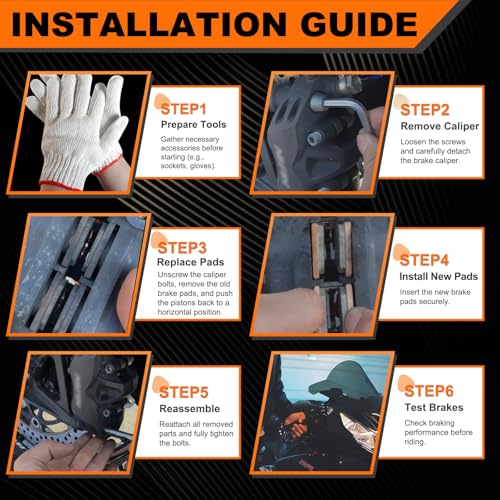 INSTALLATION GUIDE

STEP1
Prepare Tools
Gather necessary accessories before starting (e.g., sockets, gloves).

STEP2
Remove Caliper
Loosen the screws and carefully detach the brake caliper.

STEP3
Replace Pads
Unscrew the caliper bolts, remove the old brake pads, and push the pistons back to a horizontal position.

STEP4
Install New Pads
Insert the new brake pads securely.

STEP5
Reassemble
Reattach all removed parts and fully tighten the bolts.

STEP6
Test Brakes
Check braking performance before riding.