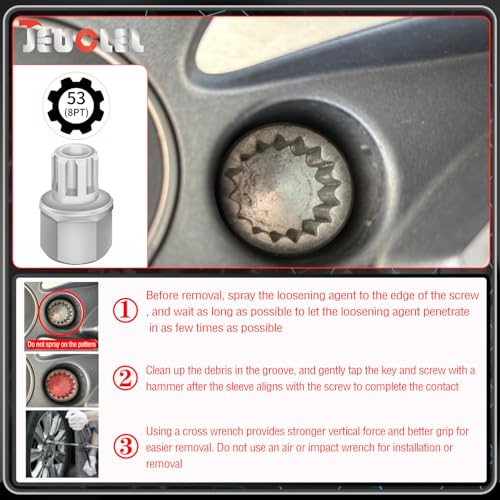 JEUCLEL

53
(8PT)

Do not spray on the pattern

① Before removal, spray the loosening agent to the edge of the screw , and wait as long as possible to let the loosening agent penetrate in as few times as possible

② Clean up the debris in the groove, and gently tap the key and screw with a hammer after the sleeve aligns with the screw to complete the contact

③ Using a cross wrench provides stronger vertical force and better grip for easier removal. Do not use an air or impact wrench for installation or removal