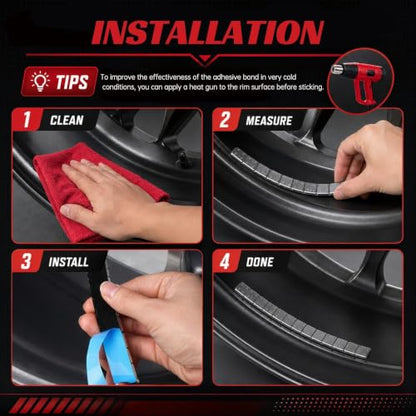 INSTALLATION

TIPS To improve the effectiveness of the adhesive bond in very cold conditions, you can apply a heat gun to the rim surface before sticking.

1 CLEAN

2 MEASURE

3 INSTALL

4 DONE