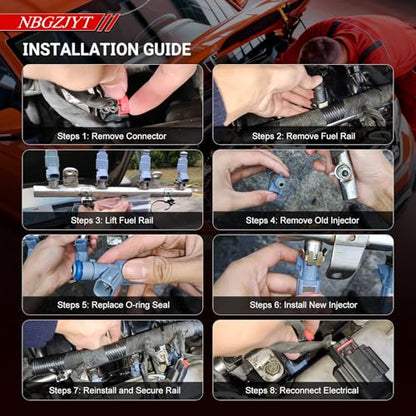 NBGZJYT

INSTALLATION GUIDE

Steps 1: Remove Connector

Steps 2: Remove Fuel Rail

Steps 3: Lift Fuel Rail

Steps 4: Remove Old Injector

Steps 5: Replace O-ring Seal

Steps 6: Install New Injector

Steps 7: Reinstall and Secure Rail

Steps 8: Reconnect Electrical