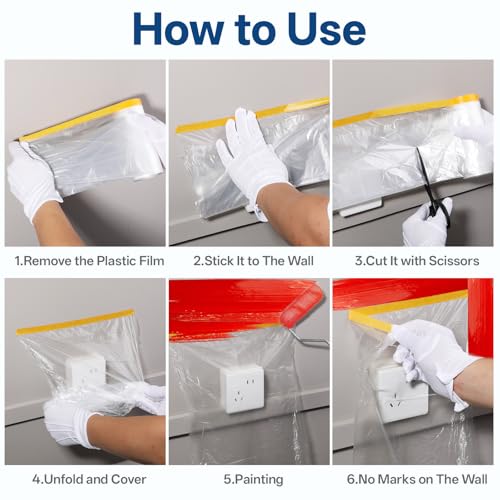 How to Use

1.Remove the Plastic Film

2.Stick It to The Wall

3.Cut It with Scissors

4.Unfold and Cover

5.Painting

6.No Marks on The Wall