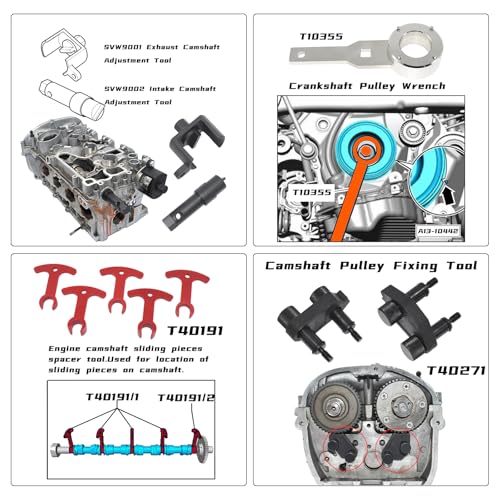 SVW9001 Exhaust Camshaft Adjustment Tool

SVW9002 Intake Camshaft Adjustment Tool

T10355

Crankshaft Pulley Wrench

T10355

A13-10442

T40191

Engine camshaft sliding pieces spacer tool.Used for location of sliding pieces on camshaft.

T40191/1

T40191/2

Camshaft Pulley Fixing Tool

T40271