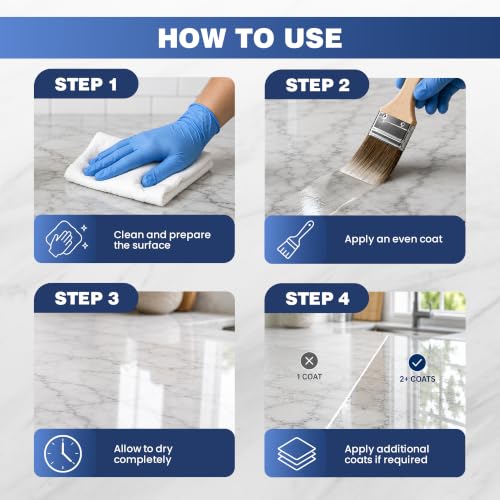 HOW TO USE

STEP 1

Clean and prepare the surface

STEP 2

Apply an even coat

STEP 3

Allow to dry completely

STEP 4

1 COAT

2+ COATS

Apply additional coats if required