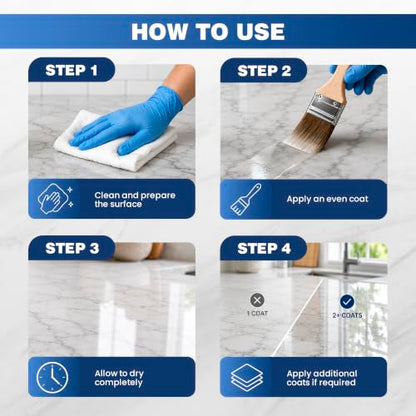 HOW TO USE

STEP 1

Clean and prepare the surface

STEP 2

Apply an even coat

STEP 3

Allow to dry completely

STEP 4

1 COAT

2+ COATS

Apply additional coats if required