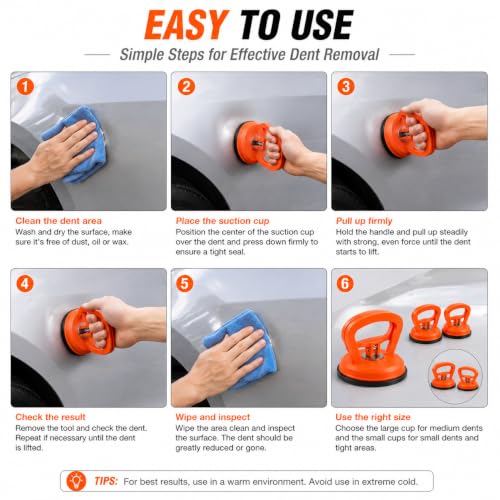 EASY TO USE

Simple Steps for Effective Dent Removal

1

Clean the dent area
Wash and dry the surface, make sure it's free of dust, oil or wax.

2

Place the suction cup
Position the center of the suction cup over the dent and press down firmly to ensure a tight seal.

3

Pull up firmly
Hold the handle and pull up steadily with strong, even force until the dent starts to lift.

4

Check the result
Remove the tool and check the dent. Repeat if necessary until the dent is lifted.

5

Wipe and inspect
Wipe the area clean and inspect the surface. The dent should be greatly reduced or gone.

6

Use the right size
Choose the large cup for medium dents and the small cups for small dents and tight areas.

TIPS: For best results, use in a warm environment. Avoid use in extreme cold.