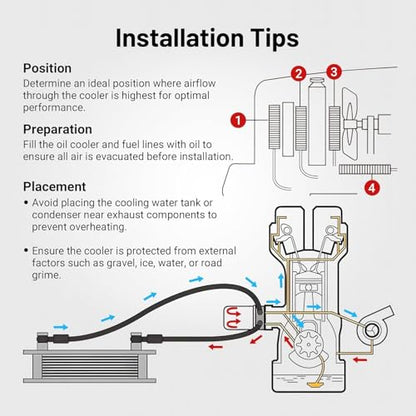 Installation Tips

Position
Determine an ideal position where airflow through the cooler is highest for optimal performance.

Preparation
Fill the oil cooler and fuel lines with oil to ensure all air is evacuated before installation.

Placement
• Avoid placing the cooling water tank or condenser near exhaust components to prevent overheating.

• Ensure the cooler is protected from external factors such as gravel, ice, water, or road grime.

1
2
3
4