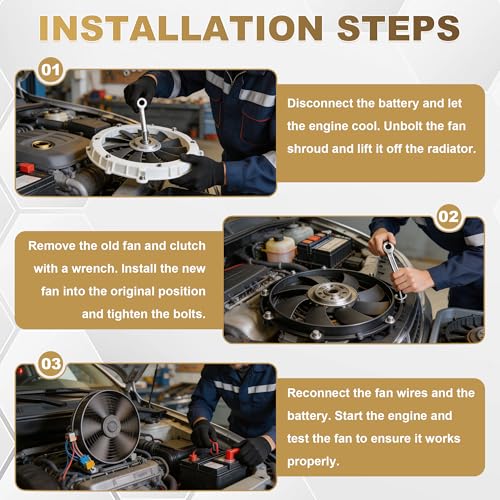 INSTALLATION STEPS

01

Disconnect the battery and let the engine cool. Unbolt the fan shroud and lift it off the radiator.

02

Remove the old fan and clutch with a wrench. Install the new fan into the original position and tighten the bolts.

03

Reconnect the fan wires and the battery. Start the engine and test the fan to ensure it works properly.