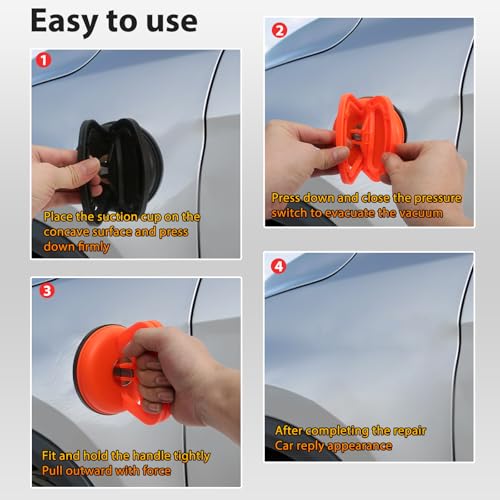 Easy to use

1
Place the suction cup on the concave surface and press down firmly

2
Press down and close the pressure switch to evacuate the vacuum

3
Fit and hold the handle tightly
Pull outward with force

4
After completing the repair
Car reply appearance