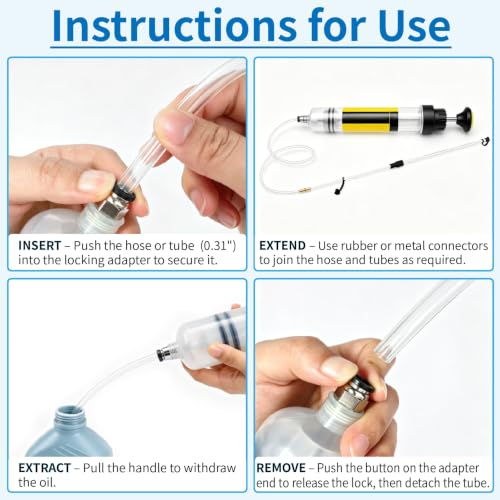 Instructions for Use

INSERT – Push the hose or tube (0.31") into the locking adapter to secure it.

EXTEND – Use rubber or metal connectors to join the hose and tubes as required.

EXTRACT – Pull the handle to withdraw the oil.

REMOVE – Push the button on the adapter end to release the lock, then detach the tube.